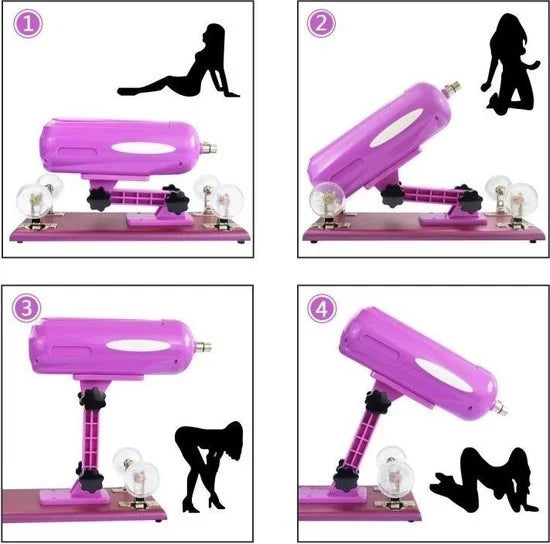 1

2

3

4