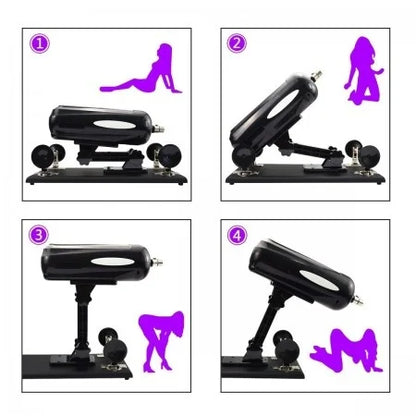 1

2

3

4